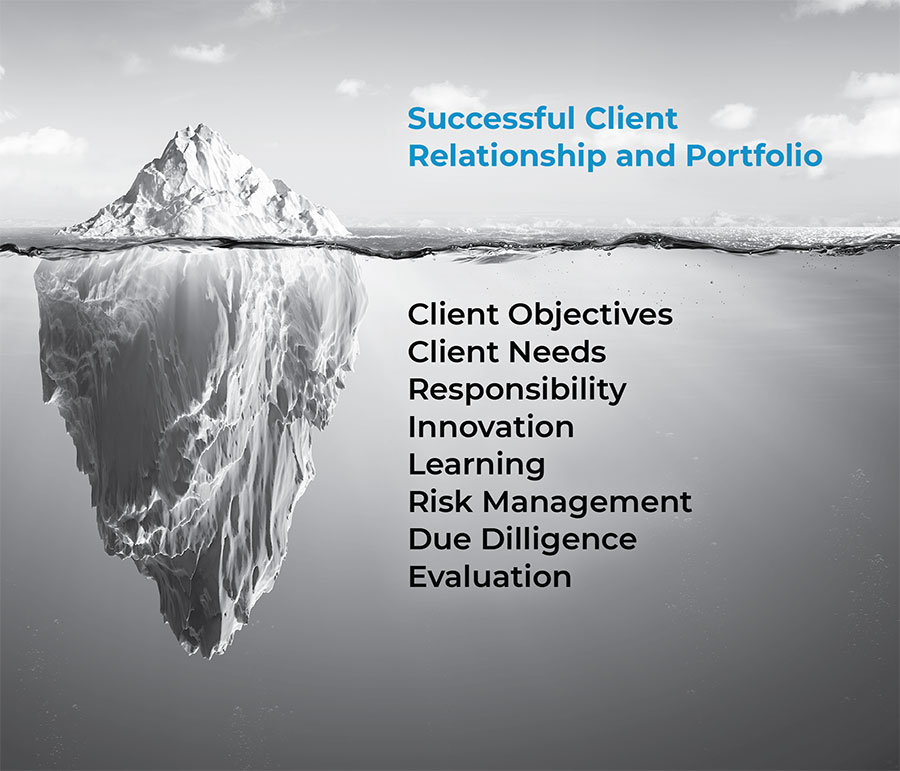 Successful Client Relationship and Portfolio

Client Objectives
Client Needs
Responsibility
Innovation
Learning
Risk Management
Due Dilligence
Evaluation